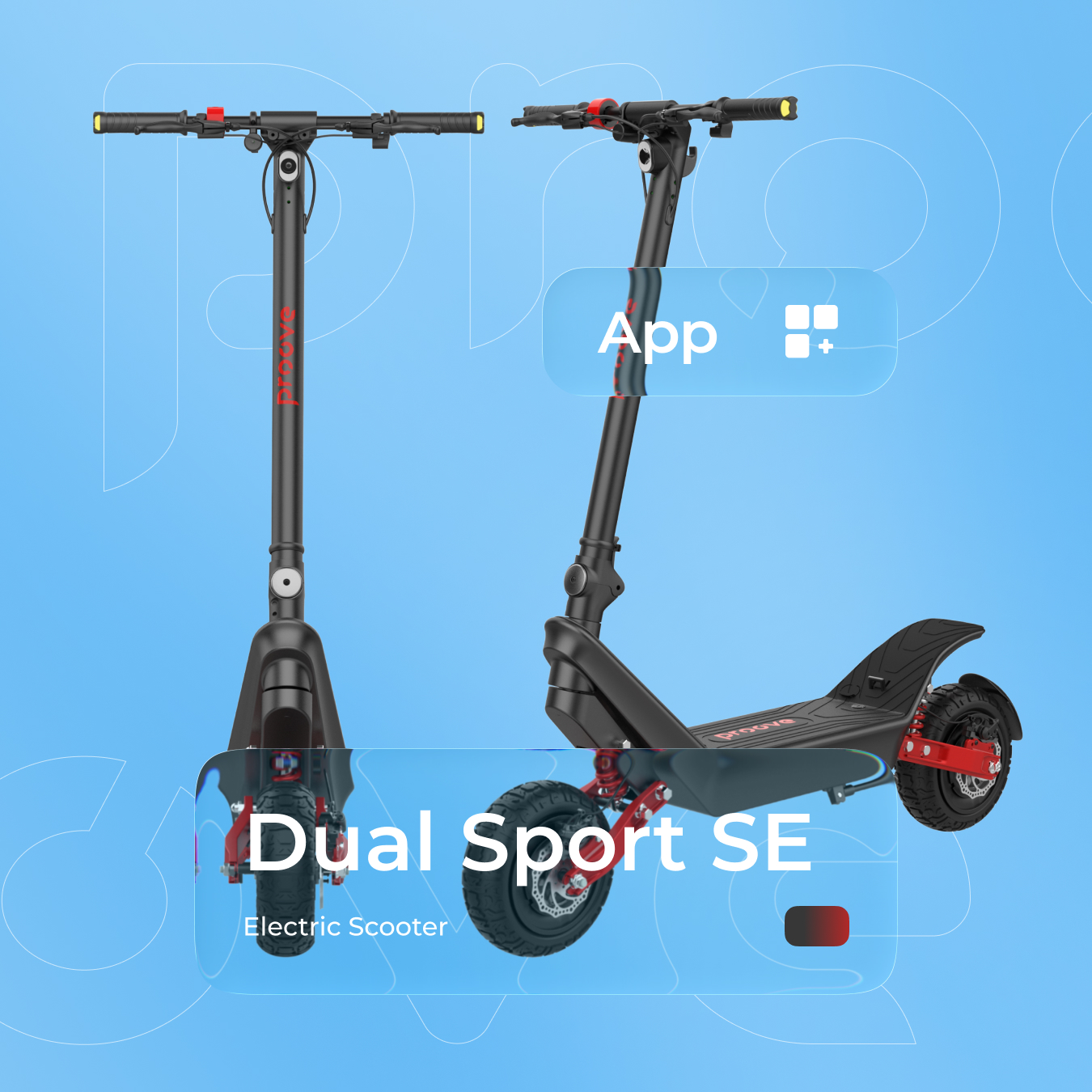 proove

App

proove

Dual Sport SE

Electric Scooter